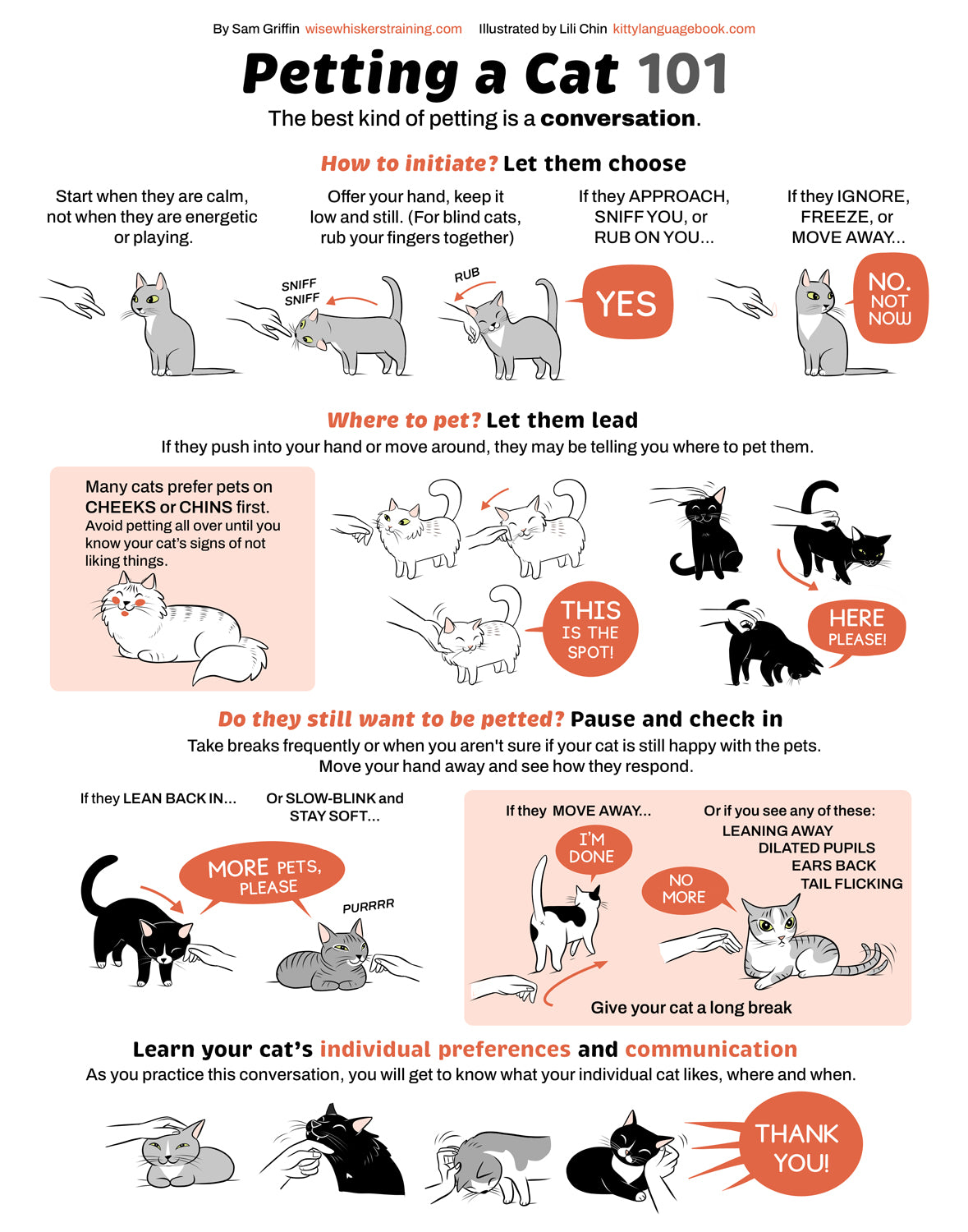 By Sam Griffin wisewhiskerstraining.com Illustrated by Lili Chin kittylanguagebook.com

Petting a Cat 101

The best kind of petting is a conversation.

How to initiate? Let them choose

Start when they are calm, not when they are energetic or playing.

Offer your hand, keep it low and still. (For blind cats, rub your fingers together)

If they APPROACH, SNIFF YOU, or RUB ON YOU...

If they IGNORE, FREEZE, or MOVE AWAY...

SNIFF SNIFF

RUB

YES

NO. NOT NOW

Where to pet? Let them lead

If they push into your hand or move around, they may be telling you where to pet them.

Many cats prefer pets on CHEEKS or CHINS first. Avoid petting all over until you know your cat's signs of not liking things.

THIS IS THE SPOT!

HERE PLEASE!

Do they still want to be petted? Pause and check in

Take breaks frequently or when you aren't sure if your cat is still happy with the pets. Move your hand away and see how they respond.

If they LEAN BACK IN...

Or SLOW-BLINK and STAY SOFT...

MORE PETS, PLEASE

PURRRR

If they MOVE AWAY...

I'M DONE

Or if you see any of these:
LEANING AWAY
DILATED PUPILS
EARS BACK
TAIL FLICKING

NO MORE

Give your cat a long break

Learn your cat's individual preferences and communication

As you practice this conversation, you will get to know what your individual cat likes, where and when.

THANK YOU!