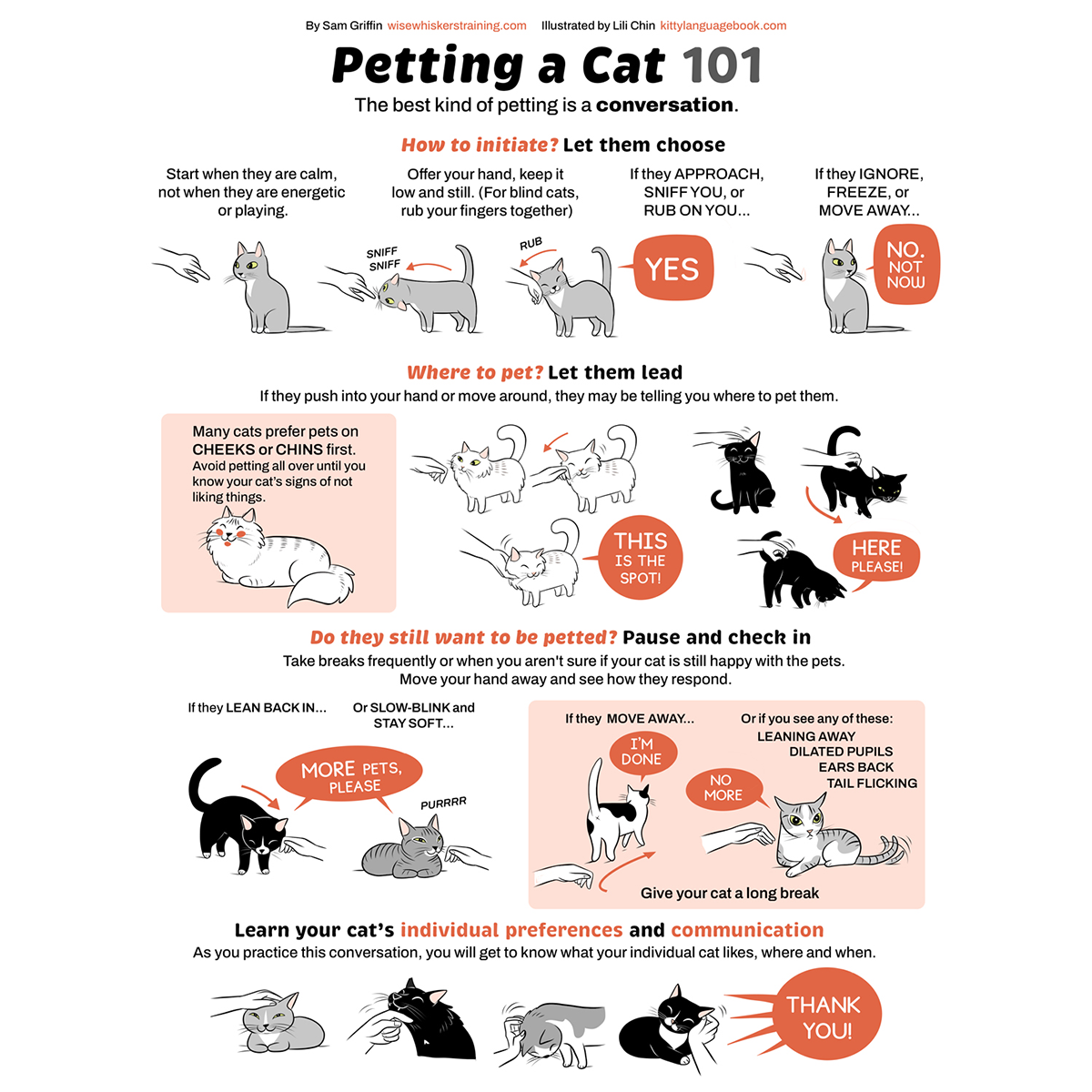 By Sam Griffin wisewhiskerstraining.com Illustrated by Lili Chin kittylanguagebook.com

Petting a Cat 101

The best kind of petting is a conversation.

How to initiate? Let them choose

Start when they are calm, not when they are energetic or playing.

Offer your hand, keep it low and still. (For blind cats, rub your fingers together)

If they APPROACH, SNIFF YOU, or RUB ON YOU...

If they IGNORE, FREEZE, or MOVE AWAY...

SNIFF SNIFF

RUB

YES

NO. NOT NOW

Where to pet? Let them lead

If they push into your hand or move around, they may be telling you where to pet them.

Many cats prefer pets on CHEEKS or CHINS first. Avoid petting all over until you know your cat's signs of not liking things.

THIS IS THE SPOT!

HERE PLEASE!

Do they still want to be petted? Pause and check in

Take breaks frequently or when you aren't sure if your cat is still happy with the pets. Move your hand away and see how they respond.

If they LEAN BACK IN...

Or SLOW-BLINK and STAY SOFT...

MORE PETS, PLEASE

PURRRR

If they MOVE AWAY...

I'M DONE

Or if you see any of these:
LEANING AWAY
DILATED PUPILS
EARS BACK
TAIL FLICKING

NO MORE

Give your cat a long break

Learn your cat's individual preferences and communication

As you practice this conversation, you will get to know what your individual cat likes, where and when.

THANK YOU!