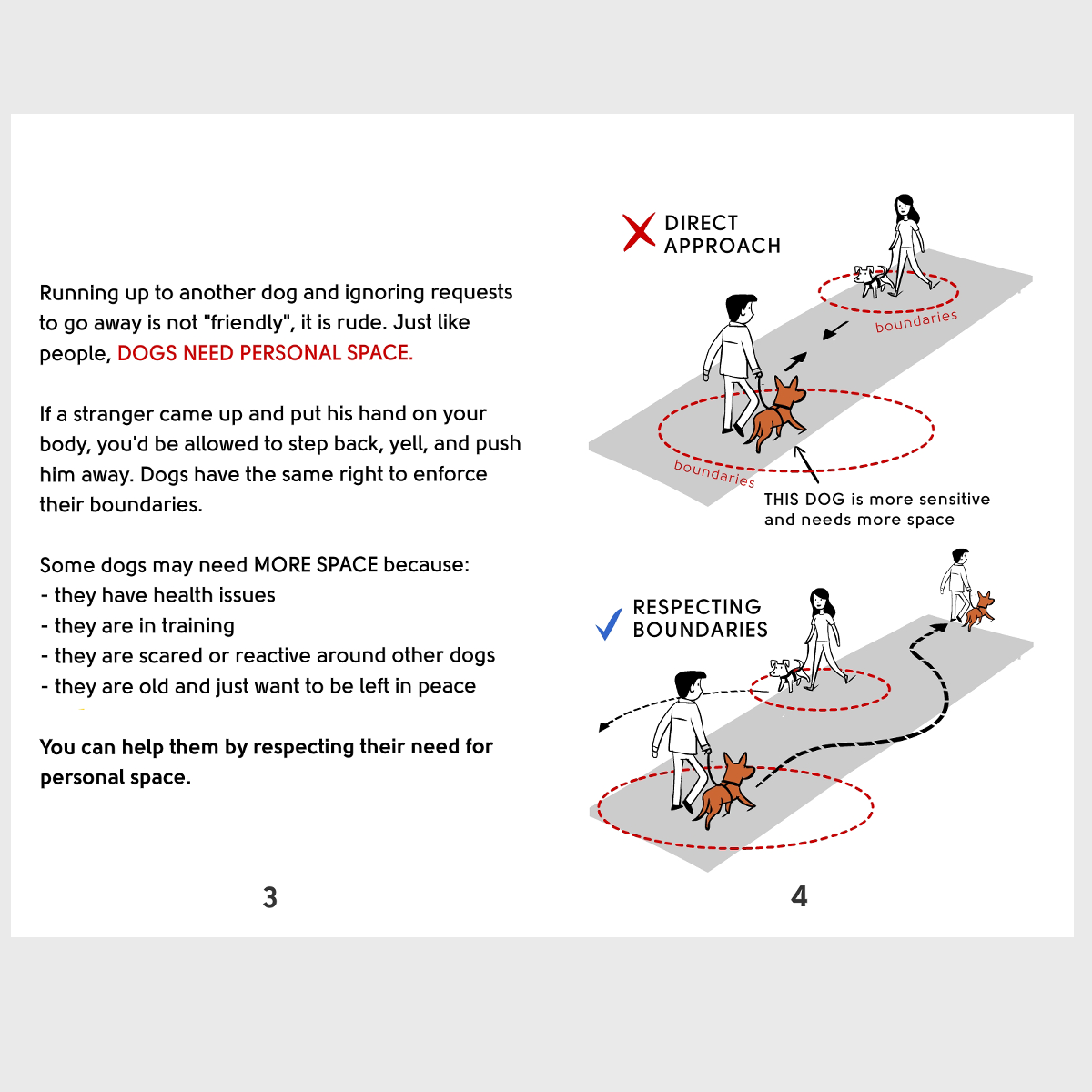 Running up to another dog and ignoring requests to go away is not "friendly", it is rude. Just like people, DOGS NEED PERSONAL SPACE.

If a stranger came up and put his hand on your body, you'd be allowed to step back, yell, and push him away. Dogs have the same right to enforce their boundaries.

Some dogs may need MORE SPACE because:
- they have health issues
- they are in training
- they are scared or reactive around other dogs
- they are old and just want to be left in peace

You can help them by respecting their need for personal space.

3

DIRECT APPROACH

boundaries

boundaries

THIS DOG is more sensitive and needs more space

RESPECTING BOUNDARIES

4